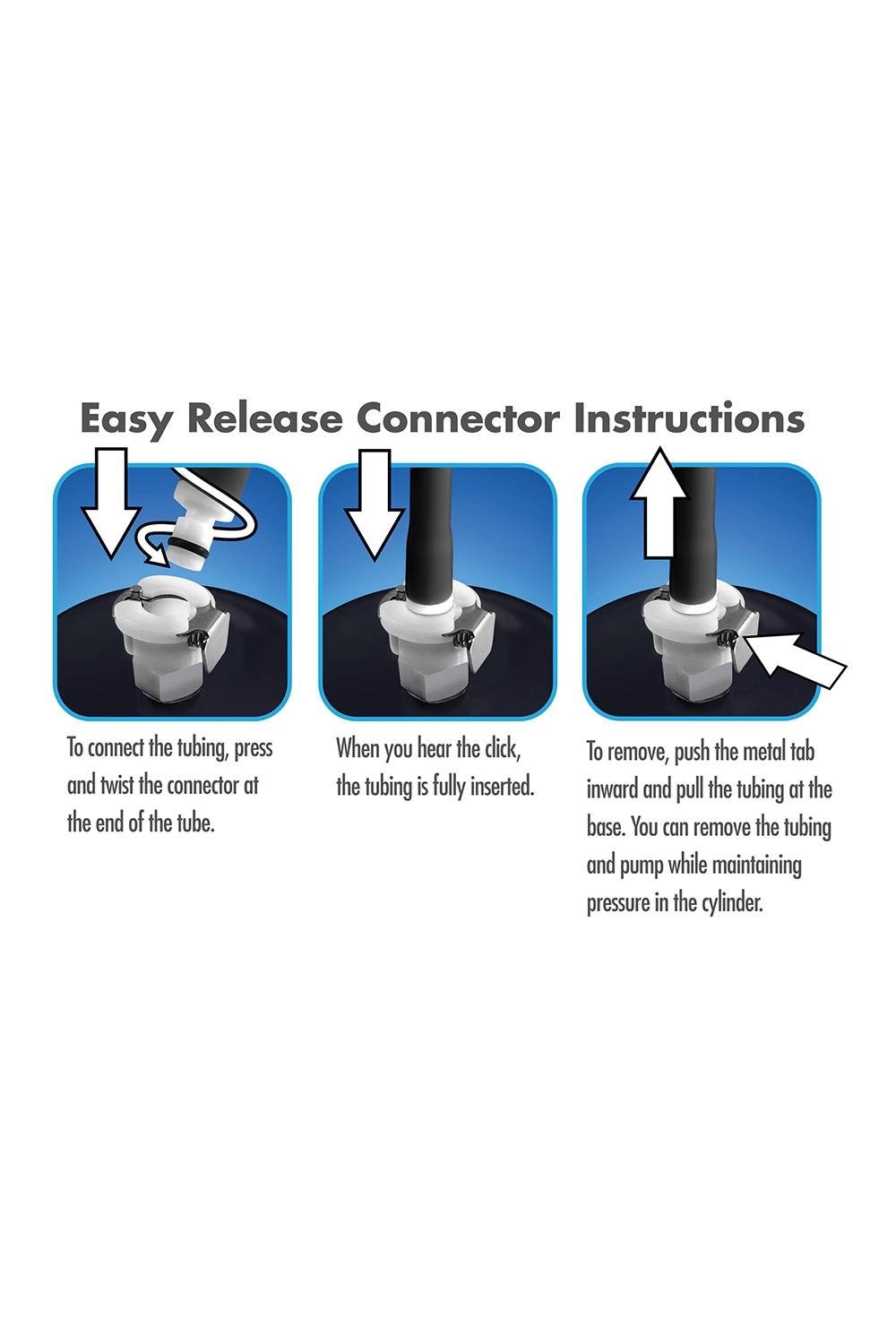 Easy Release Connector Instructions

To connect the tubing, press and twist the connector at the end of the tube.

When you hear the click, the tubing is fully inserted.

To remove, push the metal tab inward and pull the tubing at the base. You can remove the tubing and pump while maintaining pressure in the cylinder.